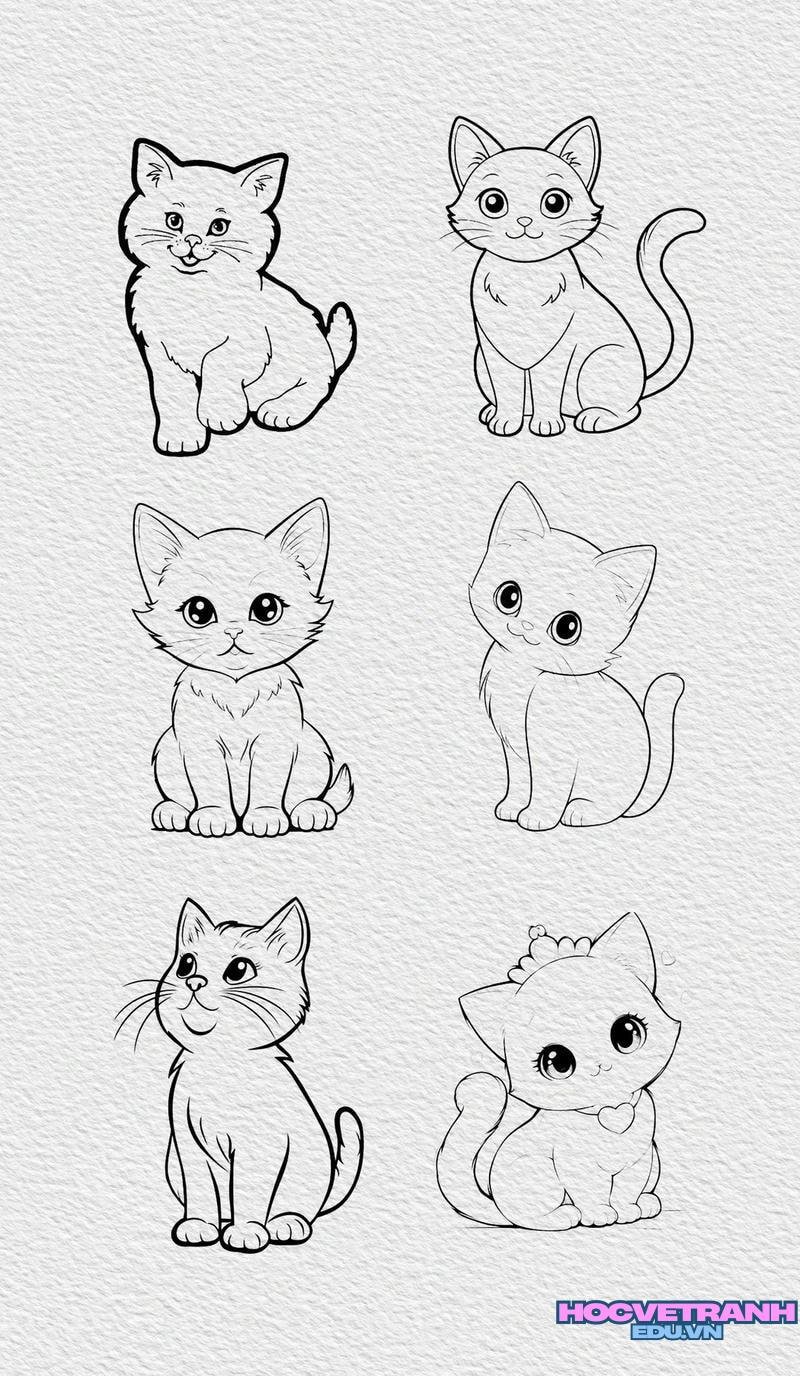 HOCVETRANH
EDU.VN