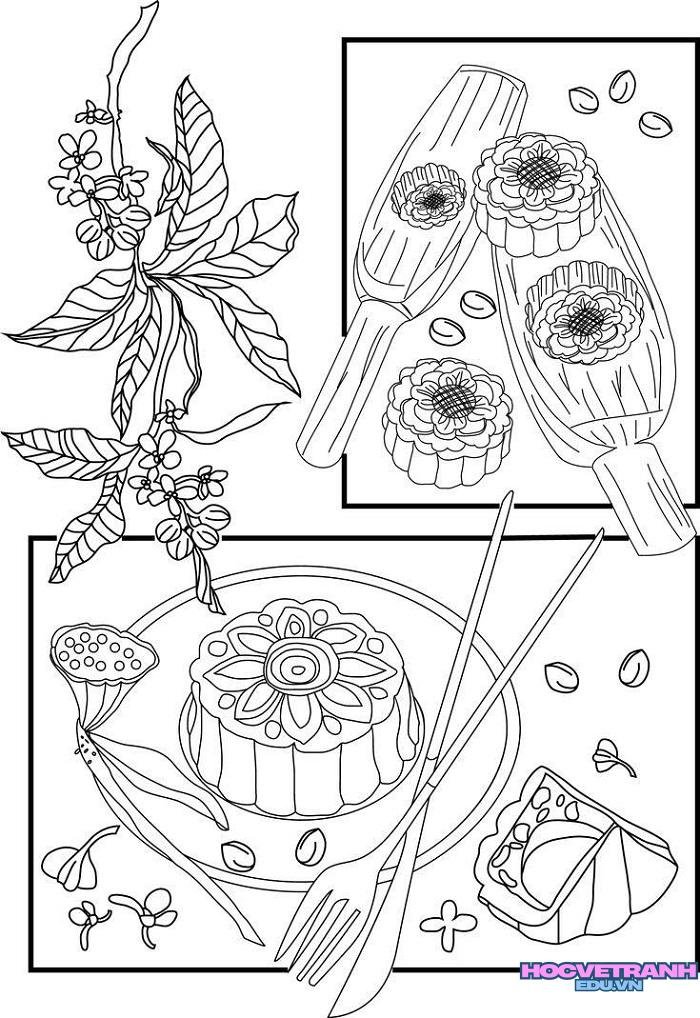 HOCVETRANH
EDU.VN