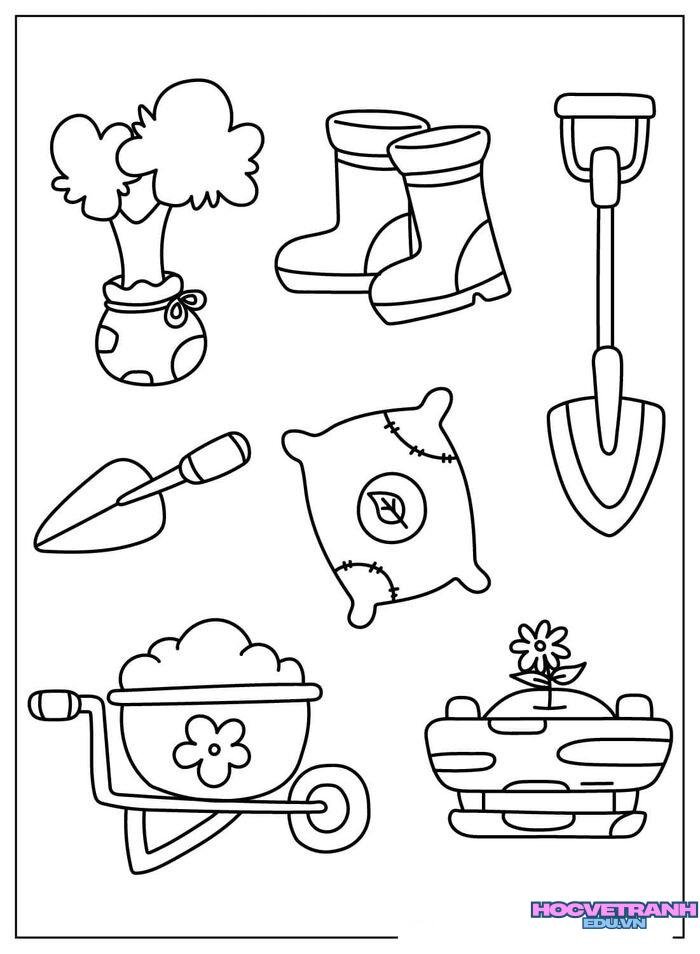 HOCVETRANH
EDU.VN